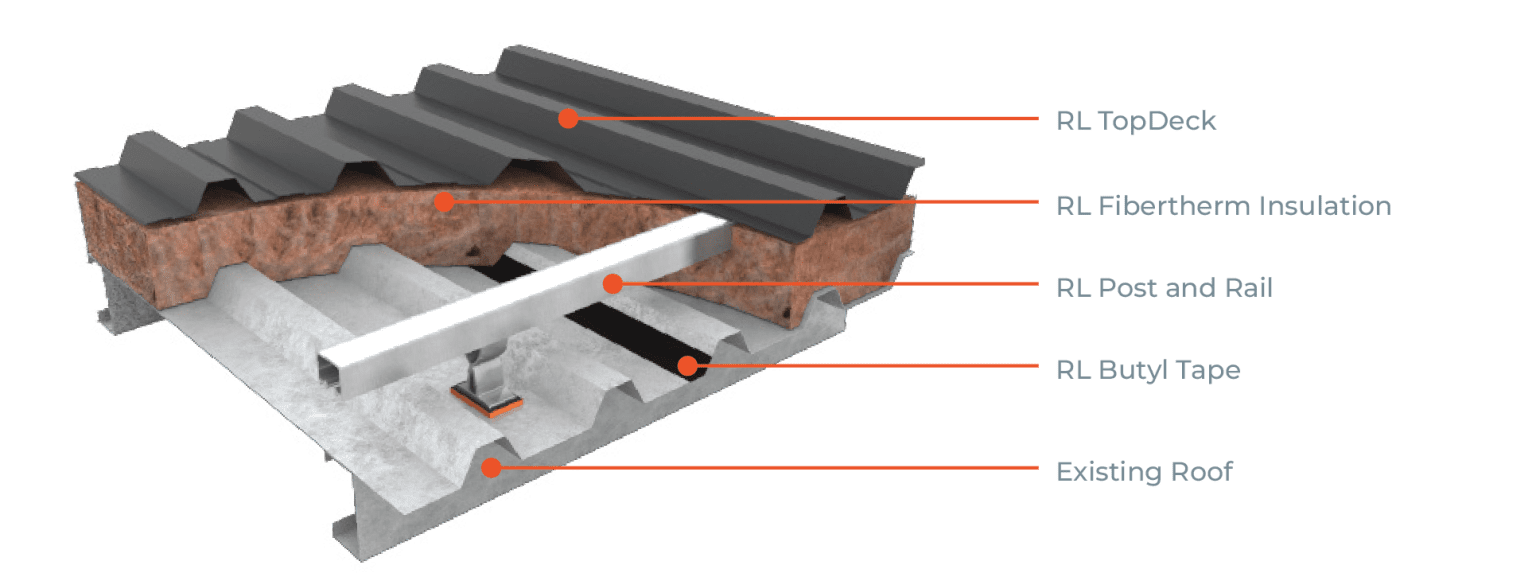 RL TopDeck

RL Fibertherm Insulation

RL Post and Rail

RL Butyl Tape

Existing Roof