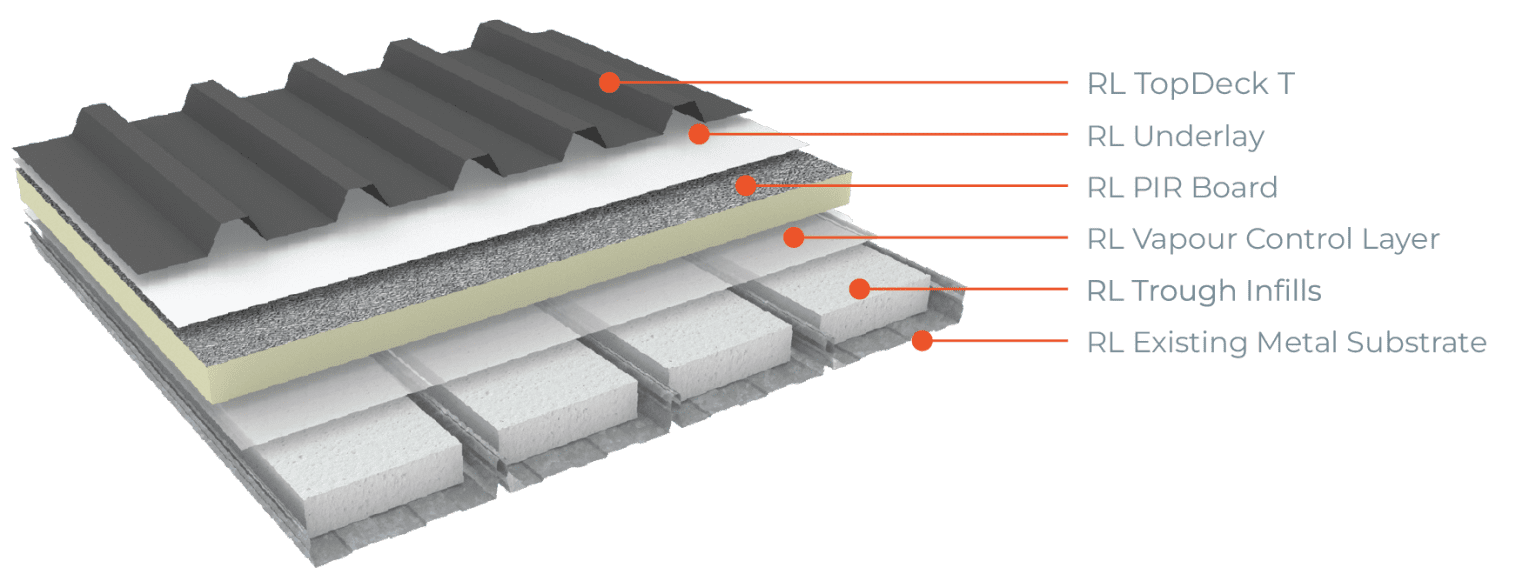 RL TopDeck T
RL Underlay
RL PIR Board
RL Vapour Control Layer
RL Trough Infills
RL Existing Metal Substrate