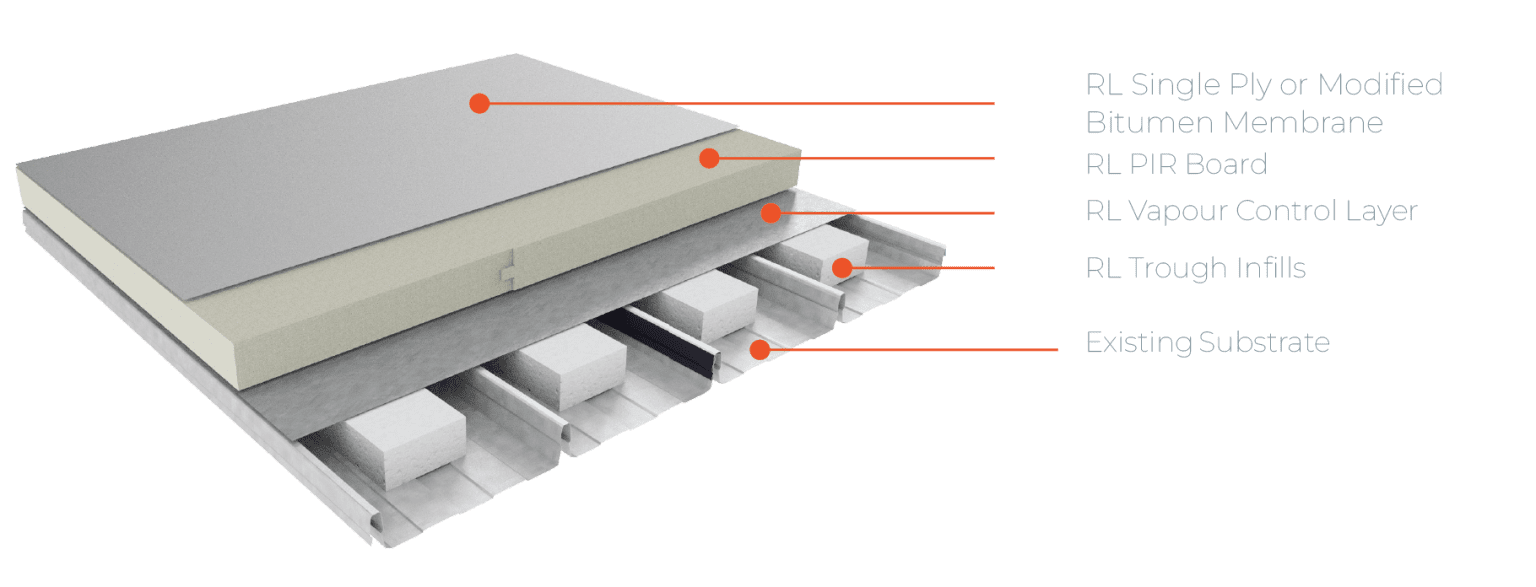 RL Single Ply or Modified Bitumen Membrane

RL PIR Board

RL Vapour Control Layer

RL Trough Infills

Existing Substrate